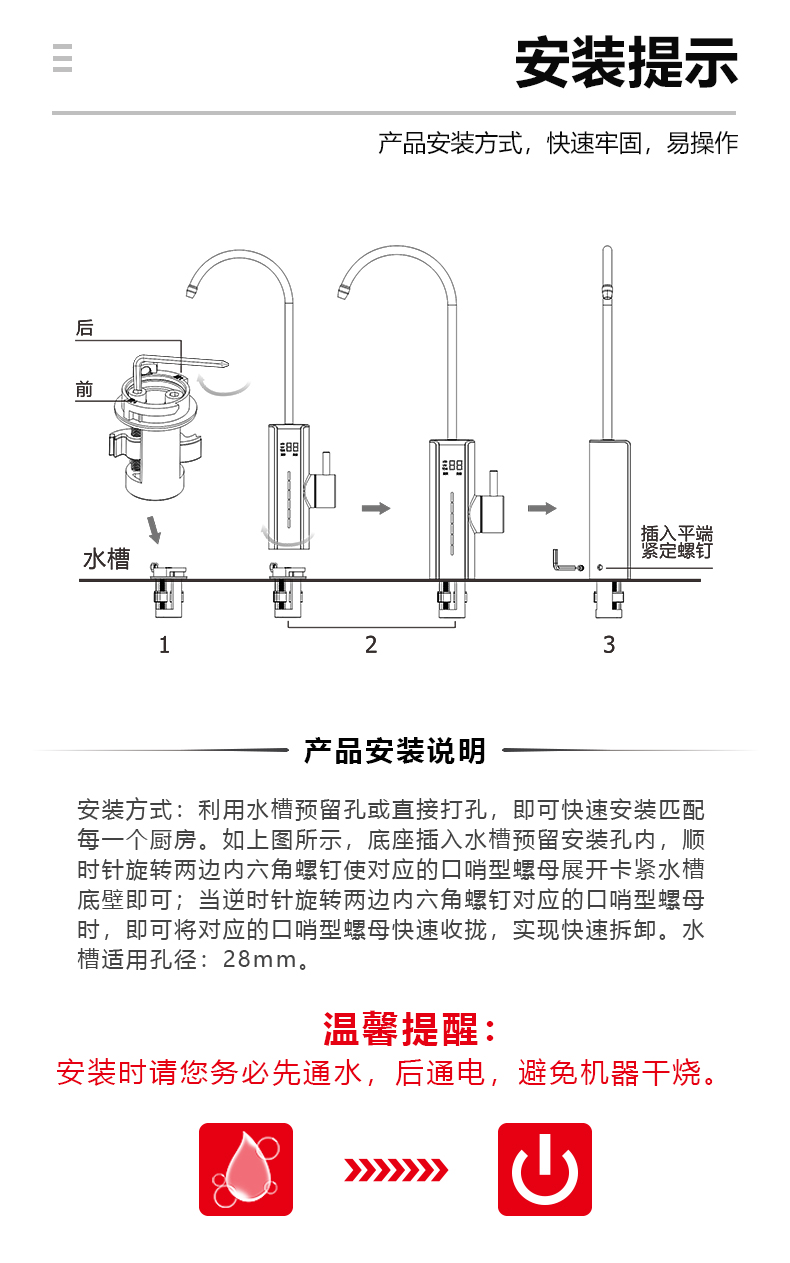 安装提示

产品安装方式，快速牢固，易操作

后

前

水槽

插入平端紧定螺钉

1

2

3

产品安装说明

安装方式：利用水槽预留孔或直接打孔，即可快速安装匹配每一个厨房。如上图所示，底座插入水槽预留安装孔内，顺时针旋转两边内六角螺钉使对应的口哨型螺母展开卡紧水槽底壁即可；当逆时针旋转两边内六角螺钉对应的口哨型螺母时，即可将对应的口哨型螺母快速收拢，实现快速拆卸。水槽适用孔径：28mm。

温馨提醒：

安装时请您务必先通水，后通电，避免机器干烧。