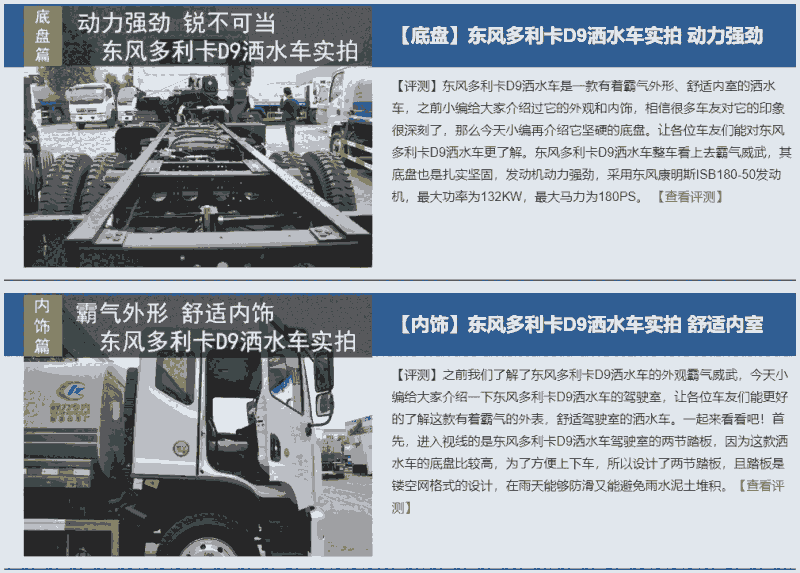 底盘篇

动力强劲 锐不可当

东风多利卡D9洒水车实拍

【底盘】东风多利卡D9洒水车实拍 动力强劲

【评测】东风多利卡D9洒水车是一款有着霸气外形、舒适内室的洒水车，之前小编给大家介绍过它的外观和内饰，相信很多车友对它的印象很深刻了，那么今天小编再介绍它坚硬的底盘。让各位车友们能对东风多利卡D9洒水车更了解。东风多利卡D9洒水车整车看上去霸气威武，其底盘也是扎实坚固，发动机动力强劲，采用东风康明斯ISB180-50发动机，最大功率为132KW，最大马力为180PS。【查看评测】

内饰篇

霸气外形 舒适内饰

东风多利卡D9洒水车实拍

【内饰】东风多利卡D9洒水车实拍 舒适内室

【评测】之前我们了解了东风多利卡D9洒水车的外观霸气威武，今天小编给大家介绍一下东风多利卡D9洒水车的驾驶室，让各位车友们能更好的了解这款有着霸气的外表，舒适驾驶室的洒水车。一起来看看吧！首先，进入视线的是东风多利卡D9洒水车驾驶室的两节踏板，因为这款洒水车的底盘比较高，为了方便上下车，所以设计了两节踏板，且踏板是镂空网格式的设计，在雨天能够防滑又能避免雨水泥土堆积。【查看评测】