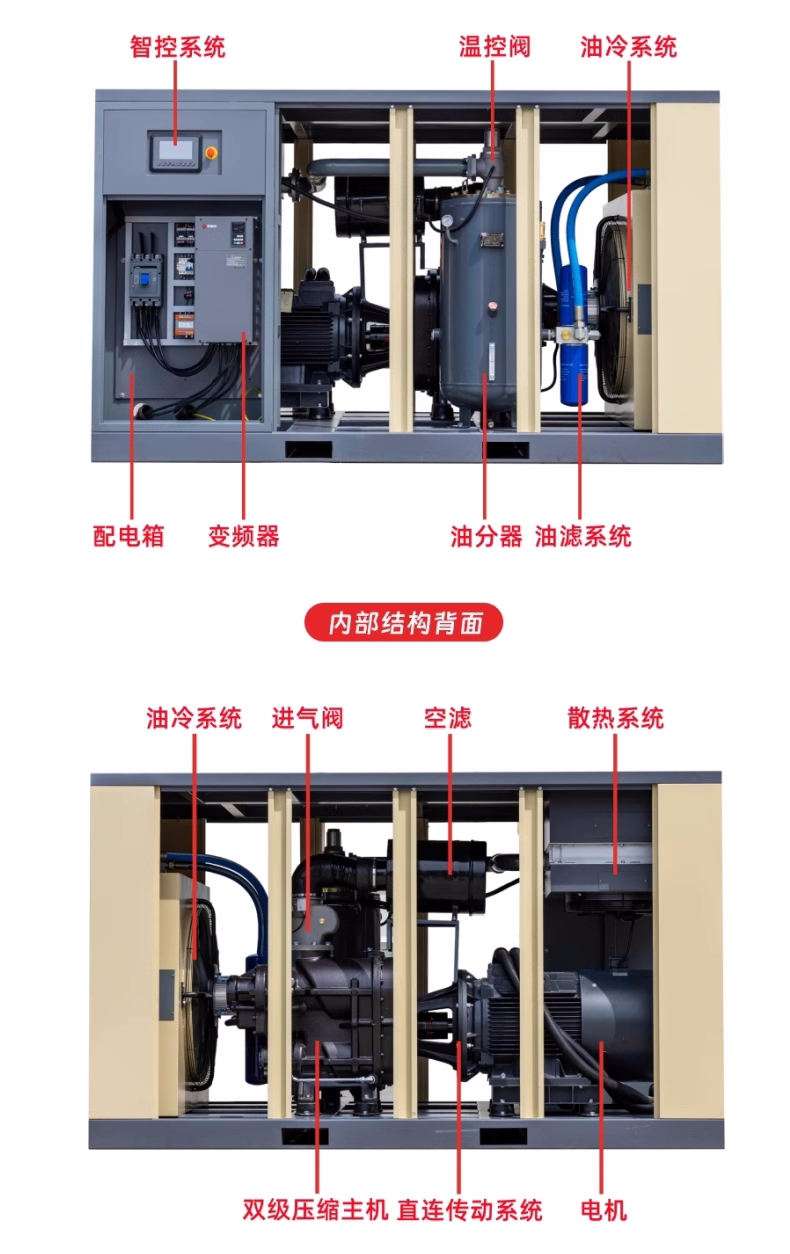 智控系统

温控阀

油冷系统

配电箱

变频器

油分器

油滤系统

内部结构背面

油冷系统

进气阀

空滤

散热系统

双级压缩主机

直连传动系统

电机