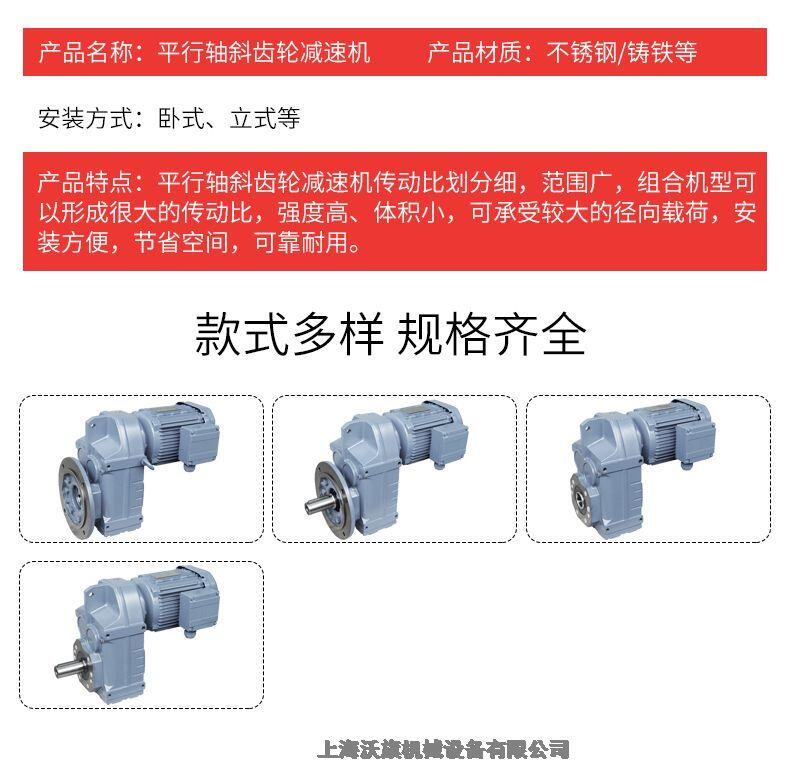 产品名称：平行轴斜齿轮减速机　　产品材质：不锈钢/铸铁等

安装方式：卧式、立式等

产品特点：平行轴斜齿轮减速机传动比划分细，范围广，组合机型可以形成很大的传动比，强度高、体积小，可承受较大的径向载荷，安装方便，节省空间，可靠耐用。

款式多样 规格齐全

上海沃旗机械设备有限公司