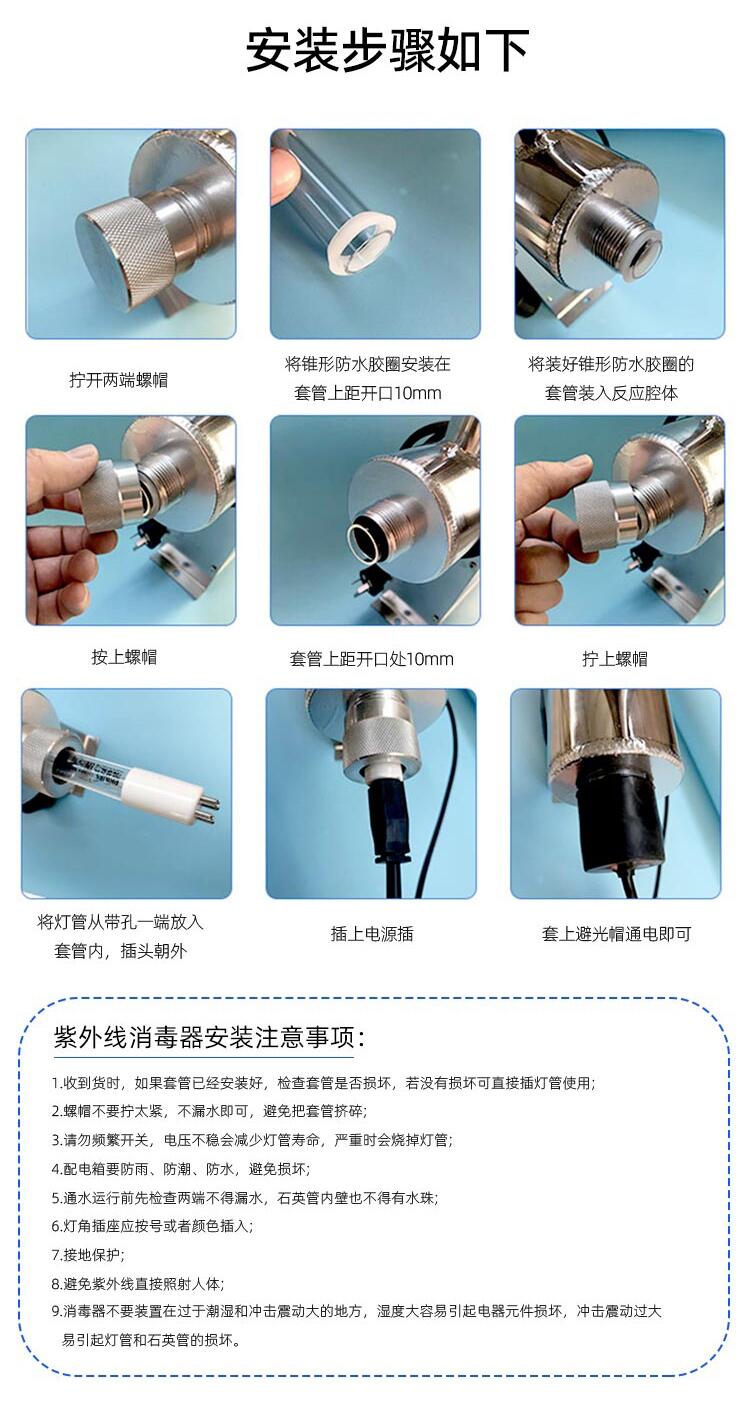 安装步骤如下

拧开两端螺帽

将锥形防水胶圈安装在套管上距开口10mm

将装好锥形防水胶圈的套管装入反应腔体

按上螺帽

套管上距开口处10mm

拧上螺帽

将灯管从带孔一端放入套管内，插头朝外

插上电源插

套上避光帽通电即可

紫外线消毒器安装注意事项：

1.收到货时，如果套管已经安装好，检查套管是否损坏，若没有损坏可直接插灯管使用；

2.螺帽不要拧太紧，不漏水即可，避免把套管挤碎；

3.请勿频繁开关，电压不稳会减少灯管寿命，严重时会烧掉灯管；

4.配电箱要防雨、防潮、防水，避免损坏；

5.通水运行前先检查两端不得漏水，石英管内壁也不得有水珠；

6.灯角插座应按号或者颜色插入；

7.接地保护；

8.避免紫外线直接照射人体；

9.消毒器不要装置在过于潮湿和冲击震动大的地方，湿度大容易引起电器元件损坏，冲击震动过大易引起灯管和石英管的损坏。