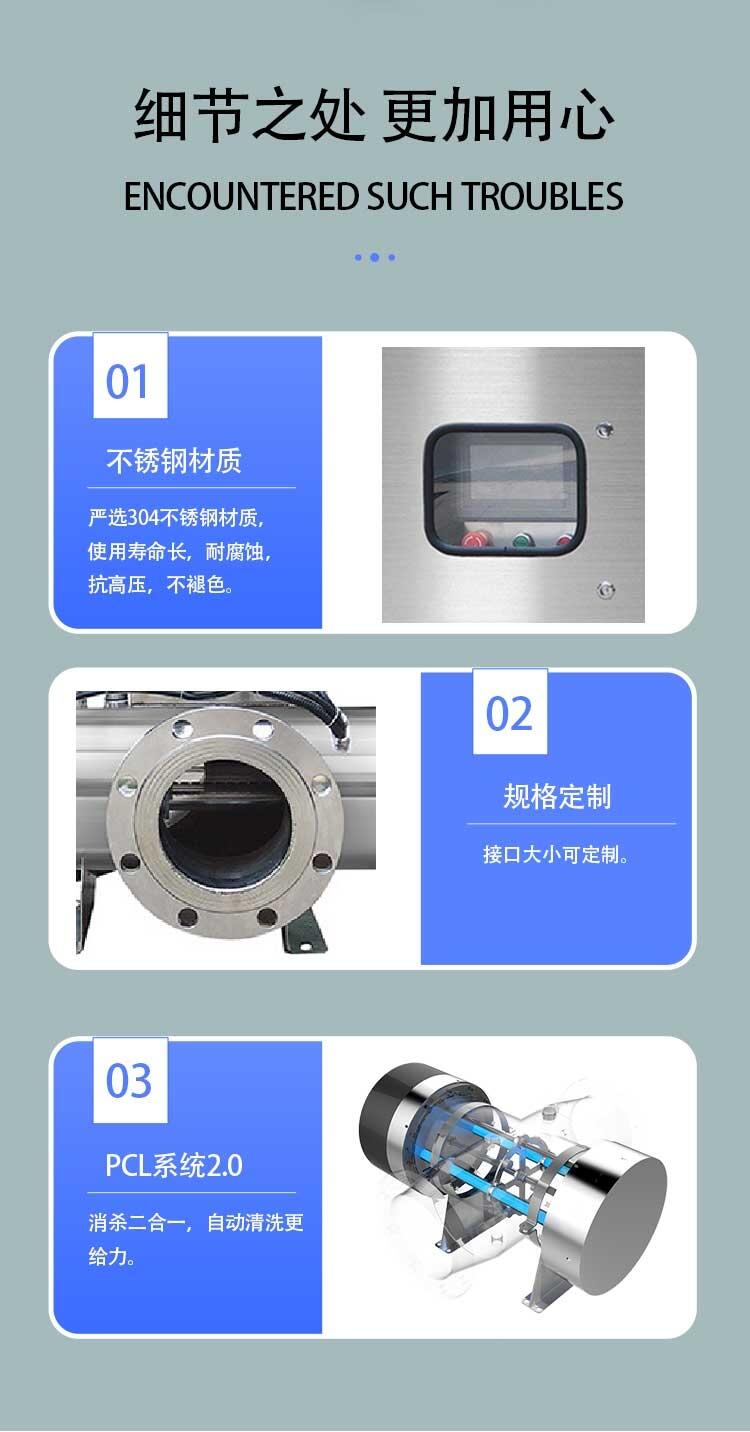 细节之处 更加用心

ENCOUNTERED SUCH TROUBLES

01

不锈钢材质

严选304不锈钢材质，使用寿命长，耐腐蚀，抗高压，不褪色。

02

规格定制

接口大小可定制。

03

PCL系统2.0

消杀二合一，自动清洗更给力。