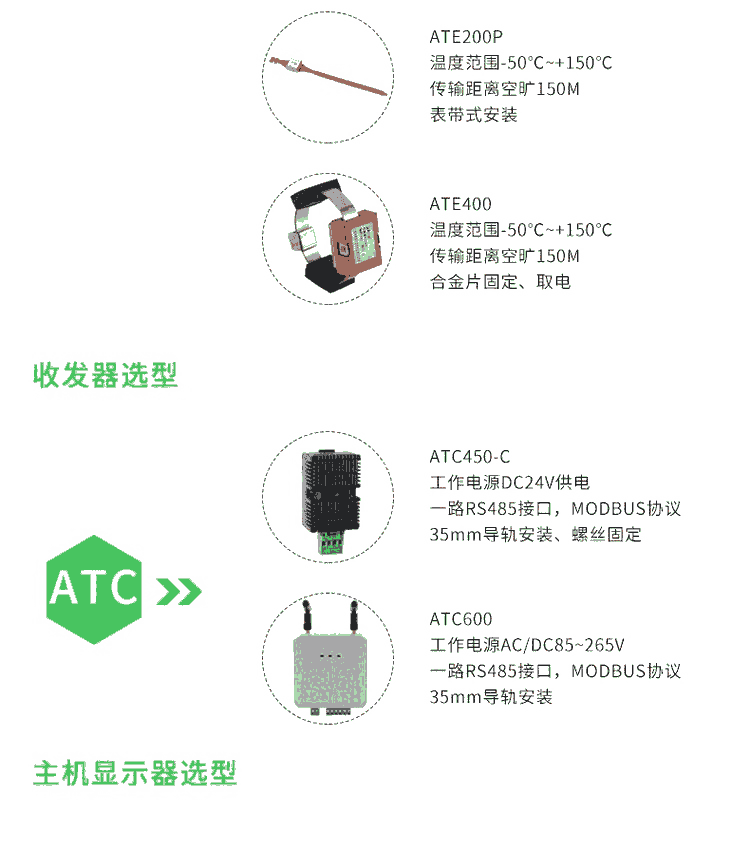 ATE200P
温度范围-50°C~+150°C
传输距离空旷150M
表带式安装

ATE400
温度范围-50°C~+150°C
传输距离空旷150M
合金片固定、取电

收发器选型

ATC

ATC450-C
工作电源DC24V供电
一路RS485接口，MODBUS协议
35mm导轨安装、螺丝固定

ATC600
工作电源AC/DC85~265V
一路RS485接口，MODBUS协议
35mm导轨安装

主机显示器选型