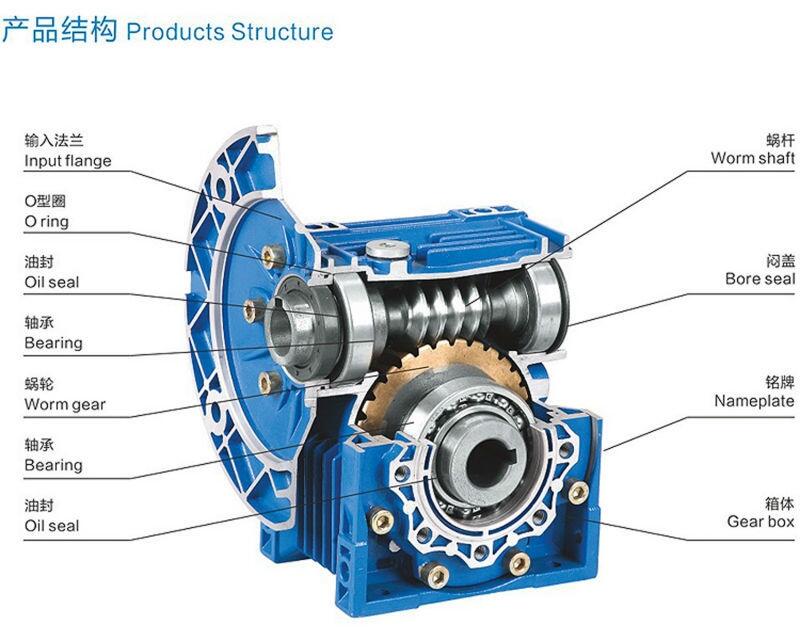 产品结构 Products Structure

输入法兰
Input flange

O型圈
O ring

油封
Oil seal

轴承
Bearing

蜗轮
Worm gear

轴承
Bearing

油封
Oil seal

蜗杆
Worm shaft

闷盖
Bore seal

铭牌
Nameplate

箱体
Gear box