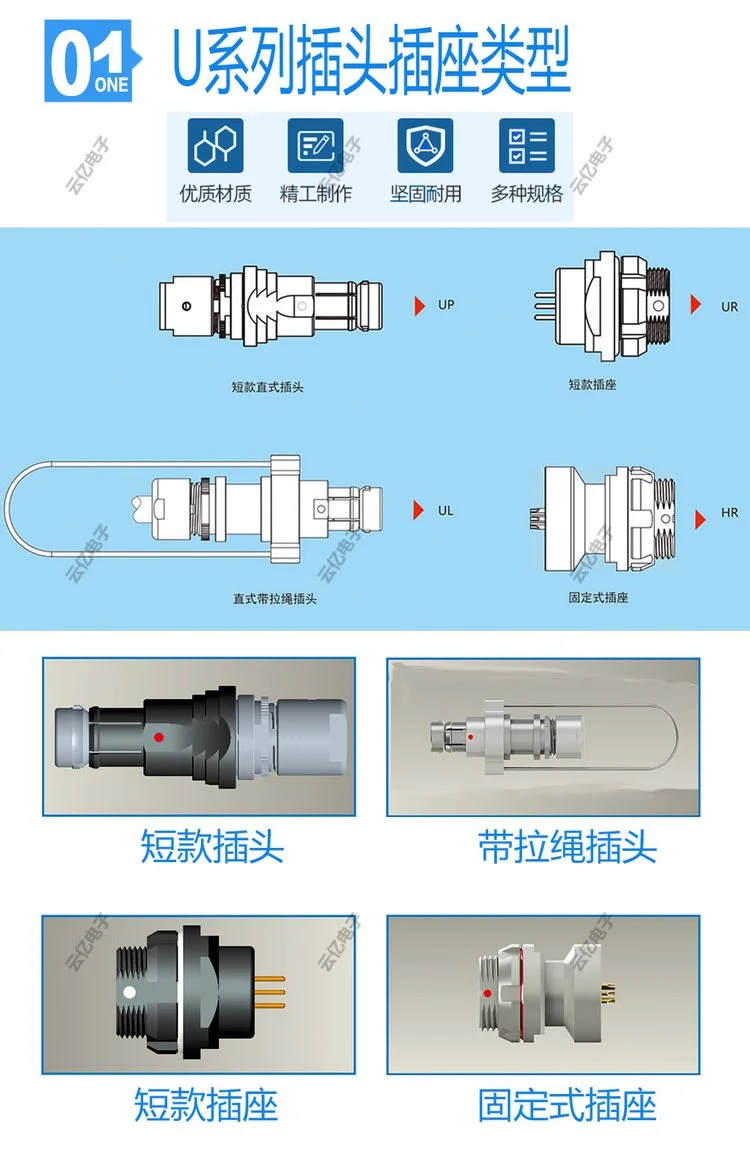 01 ONE
U系列插头插座类型

优质材质
精工制作
坚固耐用
多种规格

云亿电子

UP
短款直式插头

UR
短款插座

UL
直式带拉绳插头

HR
固定式插座

短款插头
带拉绳插头
短款插座
固定式插座