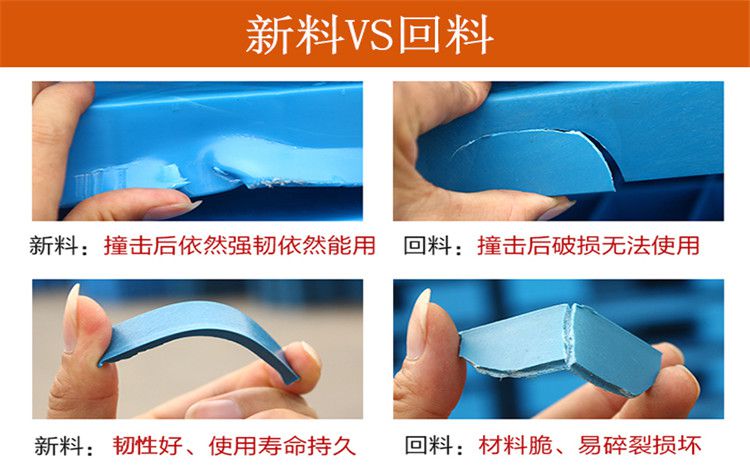 新料VS回料

新料：撞击后依然强韧依然能用

回料：撞击后破损无法使用

新料：韧性好、使用寿命持久

回料：材料脆、易碎裂损坏