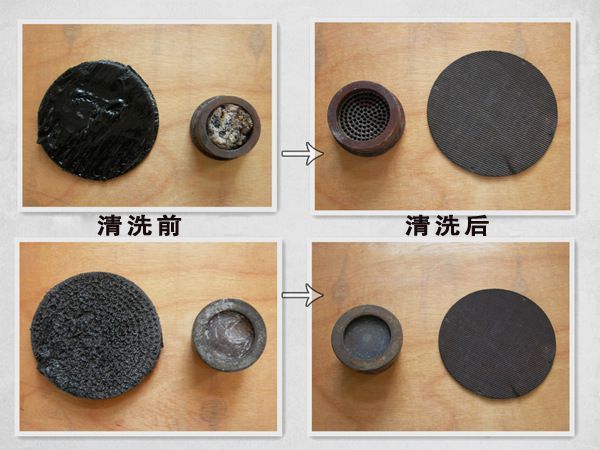 清洗前

清洗后