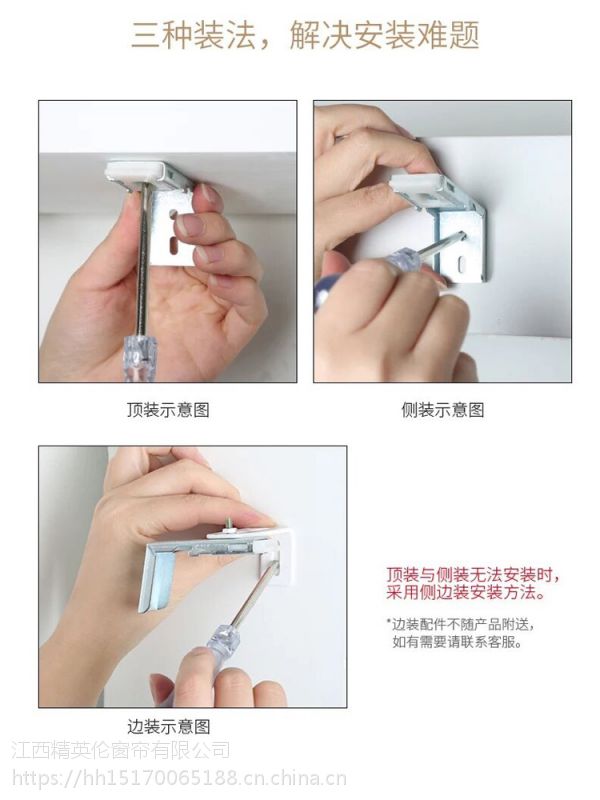 三种装法，解决安装难题

顶装示意图

侧装示意图

边装示意图

顶装与侧装无法安装时，采用侧边装安装方法。

*边装配件不随产品附送，如有需要请联系客服。

江西精英伦窗帘有限公司
https://hh15170065188.cn.china.cn