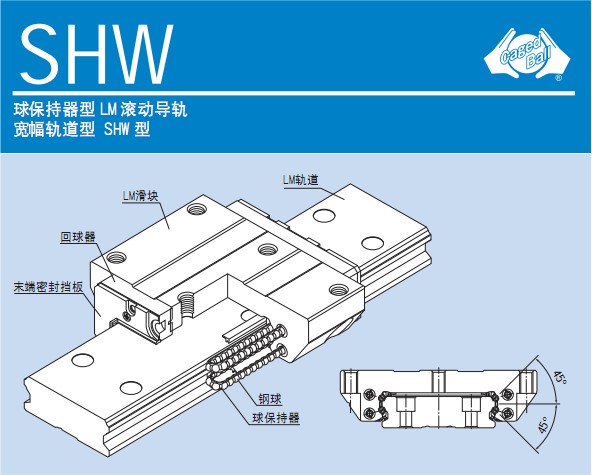 SHW

Caged Ball ®

球保持器型 LM 滚动导轨
宽幅轨道型 SHW 型

LM轨道
LM滑块
回球器
末端密封挡板
钢球
球保持器

45°
45°